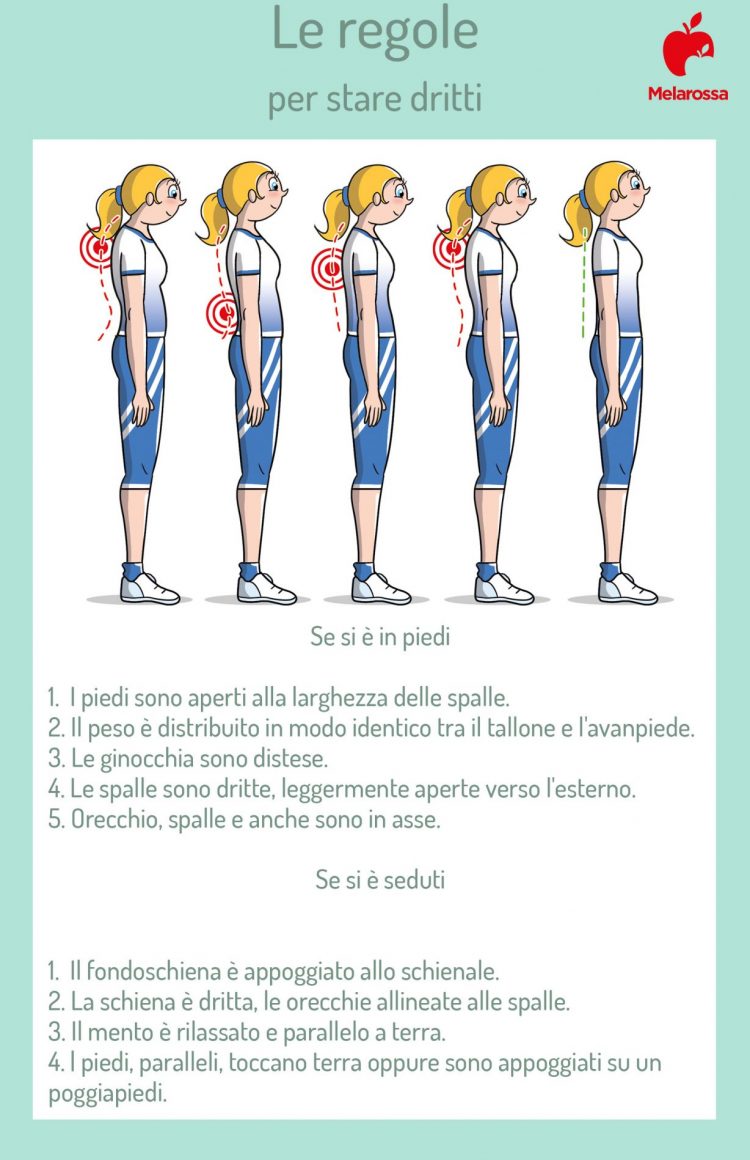 Le regole
per stare dritti

Melarossa

Se si è in piedi

1. I piedi sono aperti alla larghezza delle spalle.
2. Il peso è distribuito in modo identico tra il tallone e l'avanpiede.
3. Le ginocchia sono distese.
4. Le spalle sono dritte, leggermente aperte verso l'esterno.
5. Orecchio, spalle e anche sono in asse.

Se si è seduti

1. Il fondoschiena è appoggiato allo schienale.
2. La schiena è dritta, le orecchie allineate alle spalle.
3. Il mento è rilassato e parallelo a terra.
4. I piedi, paralleli, toccano terra oppure sono appoggiati su un poggiapiedi.