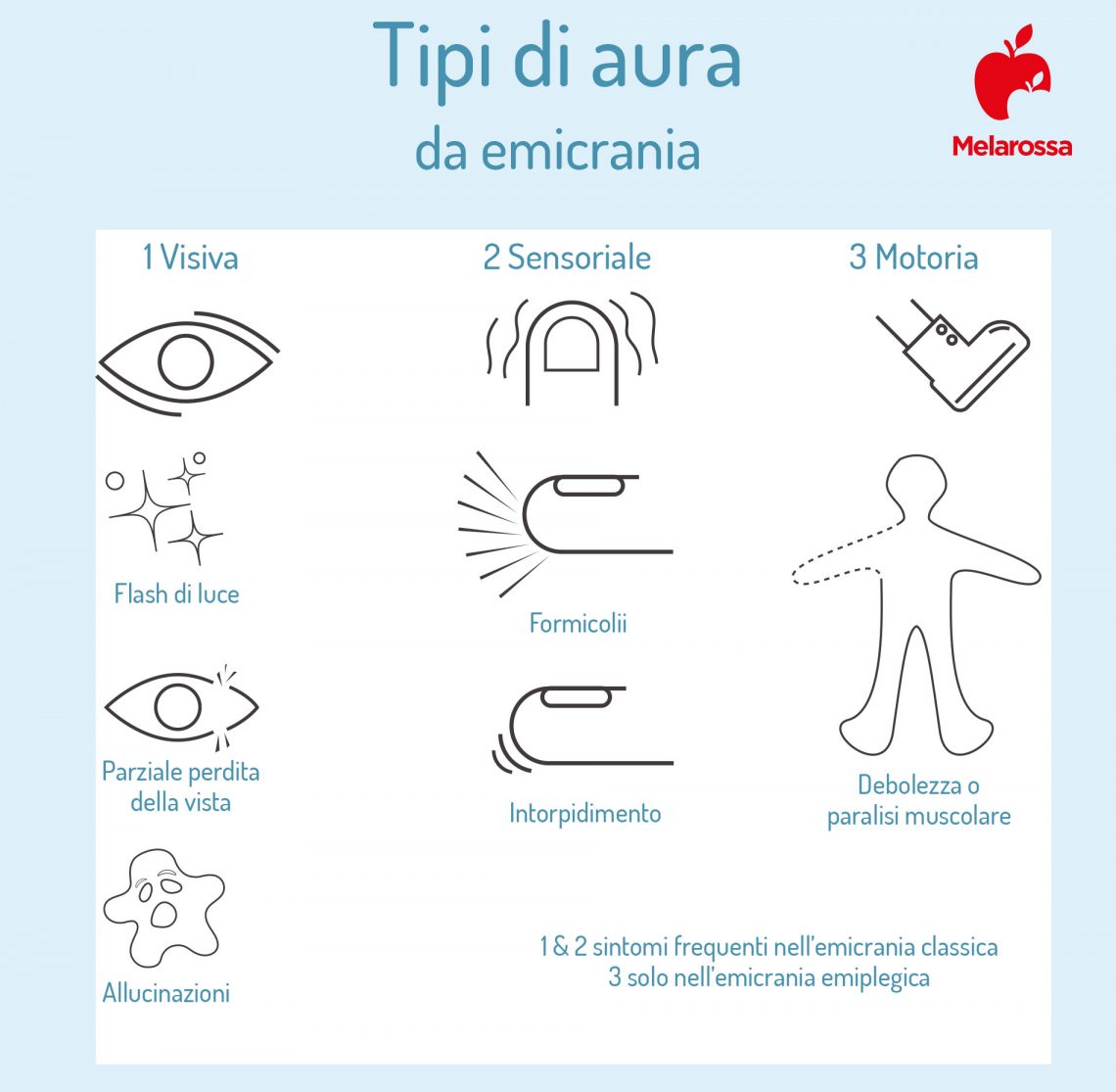 Tipi di aura
da emicrania

Melarossa

1 Visiva

Flash di luce

Parziale perdita della vista

Allucinazioni

2 Sensoriale

Formicolii

Intorpidimento

3 Motoria

Debolezza o paralisi muscolare

1 & 2 sintomi frequenti nell'emicrania classica
3 solo nell'emicrania emiplegica