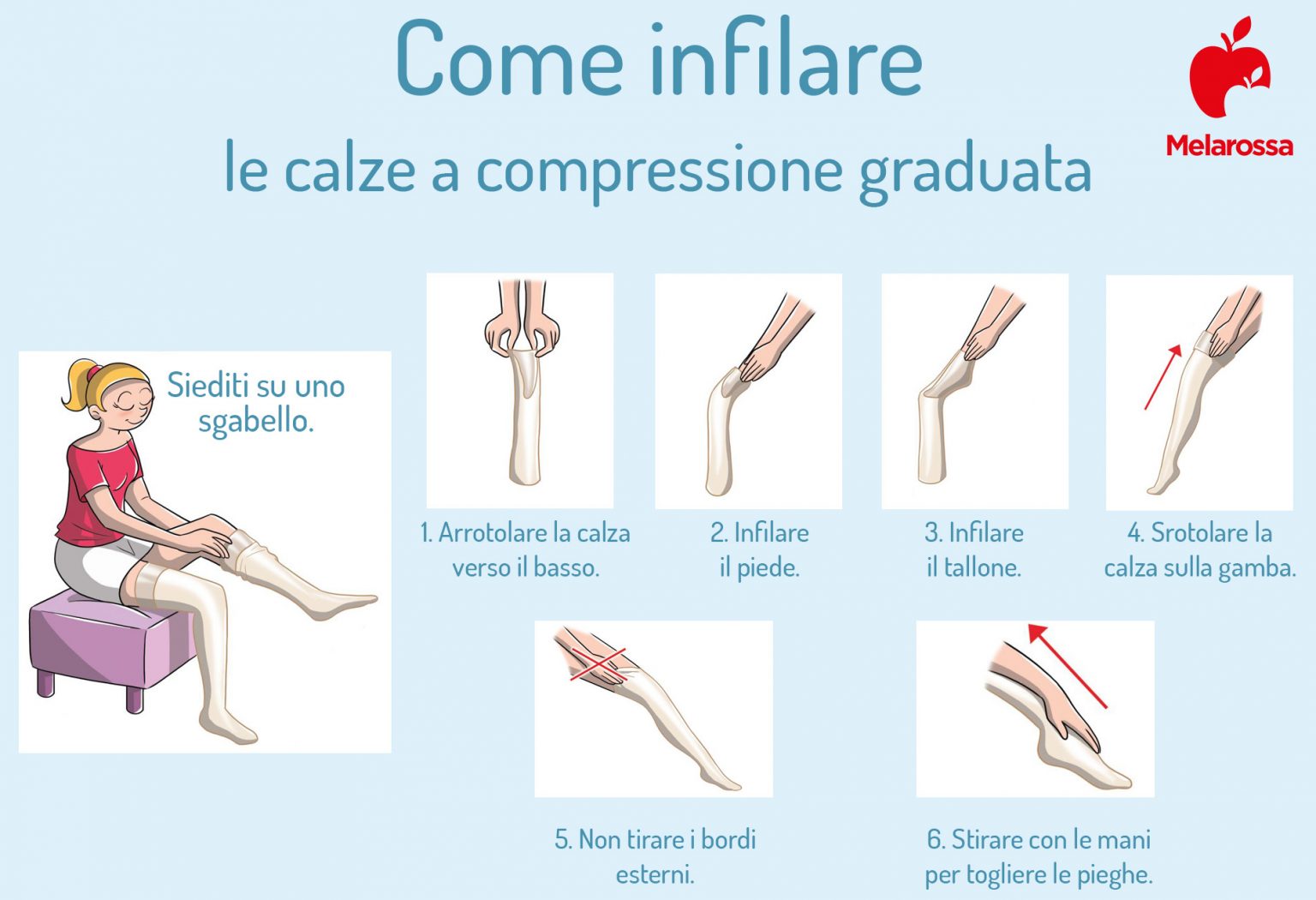 Come infilare
le calze a compressione graduata

Melarossa

Siediti su uno sgabello.

1. Arrotolare la calza verso il basso.

2. Infilare il piede.

3. Infilare il tallone.

4. Srotolare la calza sulla gamba.

5. Non tirare i bordi esterni.

6. Stirare con le mani per togliere le pieghe.