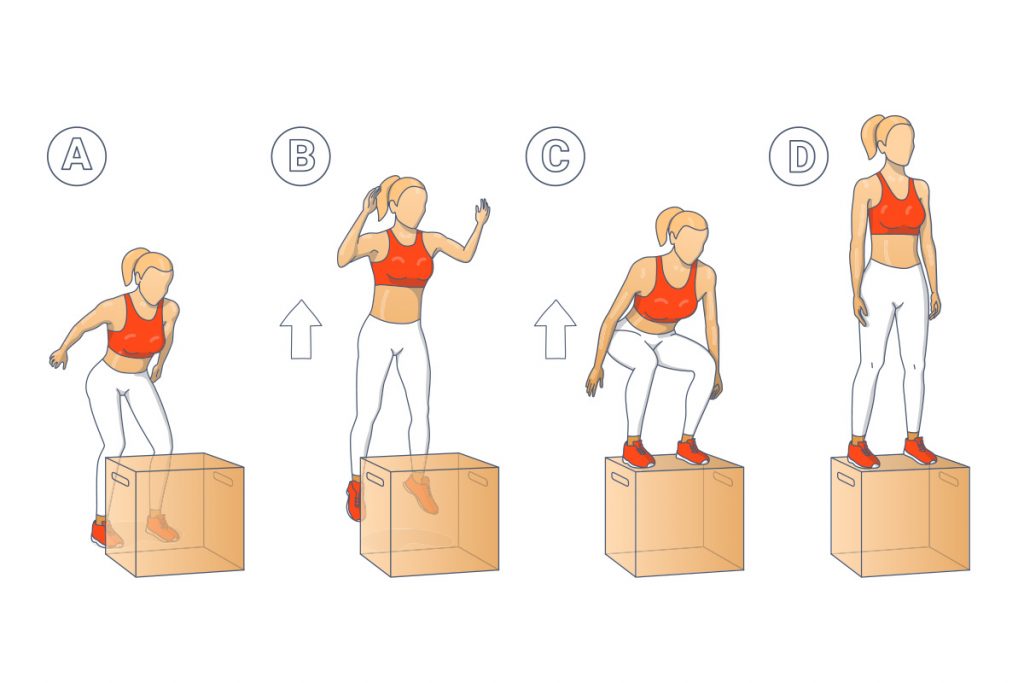 A

B

C

D