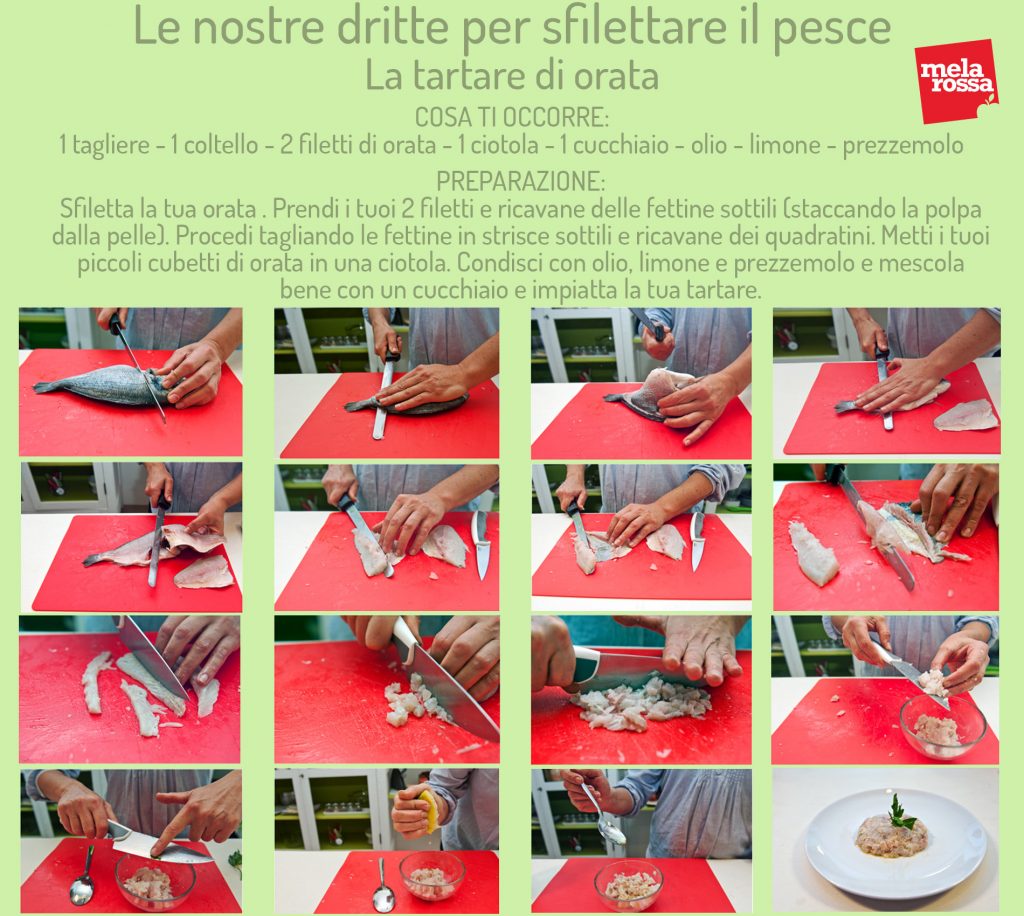 Le nostre dritte per sfilettare il pesce
La tartare di orata

mela rossa

COSA TI OCCORRE:
1 tagliere - 1 coltello - 2 filetti di orata - 1 ciotola - 1 cucchiaio - olio - limone - prezzemolo

PREPARAZIONE:
Sfiletta la tua orata . Prendi i tuoi 2 filetti e ricavane delle fettine sottili (staccando la polpa dalla pelle). Procedi tagliando le fettine in strisce sottili e ricavane dei quadratini. Metti i tuoi piccoli cubetti di orata in una ciotola. Condisci con olio, limone e prezzemolo e mescola bene con un cucchiaio e impiatta la tua tartare.