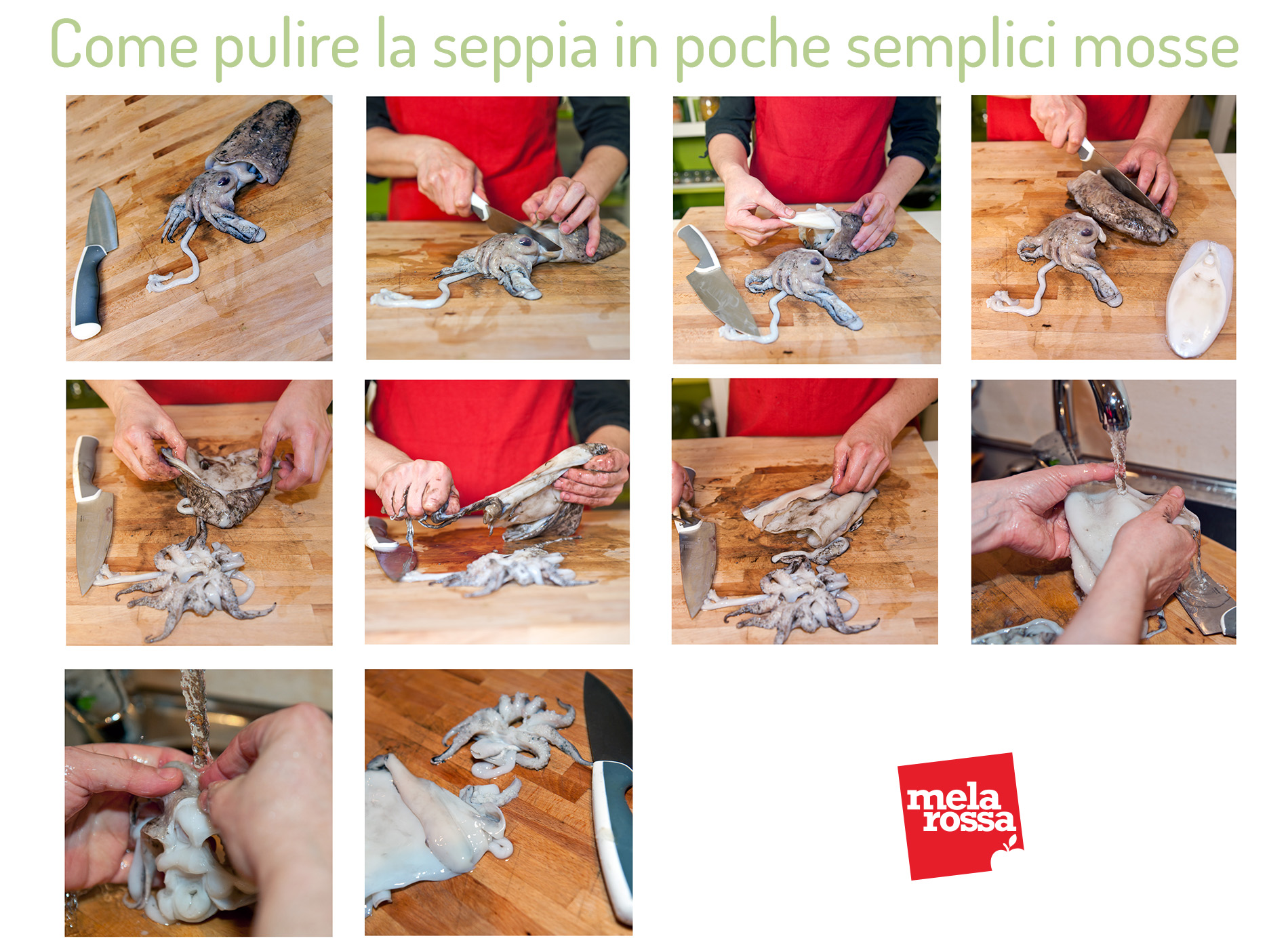 Come pulire la seppia in poche semplici mosse

mela
rossa